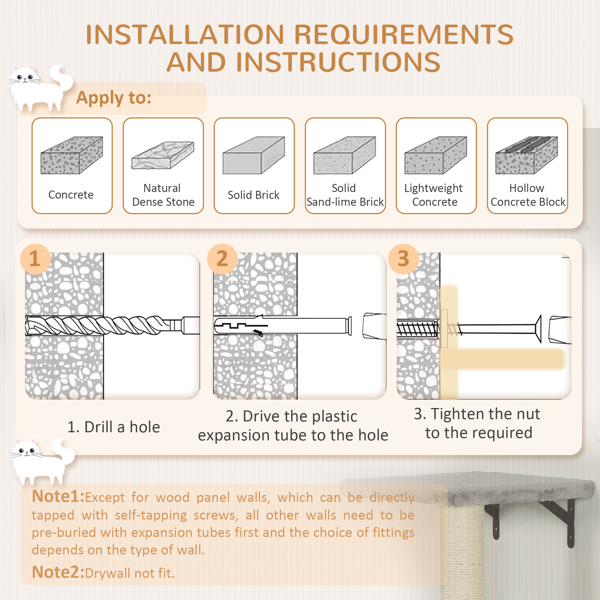 INSTALLATION REQUIREMENTS AND INSTRUCTIONS

Apply to:

Concrete

Natural Dense Stone

Solid Brick

Solid Sand-lime Brick

Lightweight Concrete

Hollow Concrete Block

1

2

3

1. Drill a hole

2. Drive the plastic expansion tube to the hole

3. Tighten the nut to the required

Note1:Except for wood panel walls, which can be directly tapped with self-tapping screws, all other walls need to be pre-buried with expansion tubes first and the choice of fittings depends on the type of wall.

Note2:Drywall not fit.